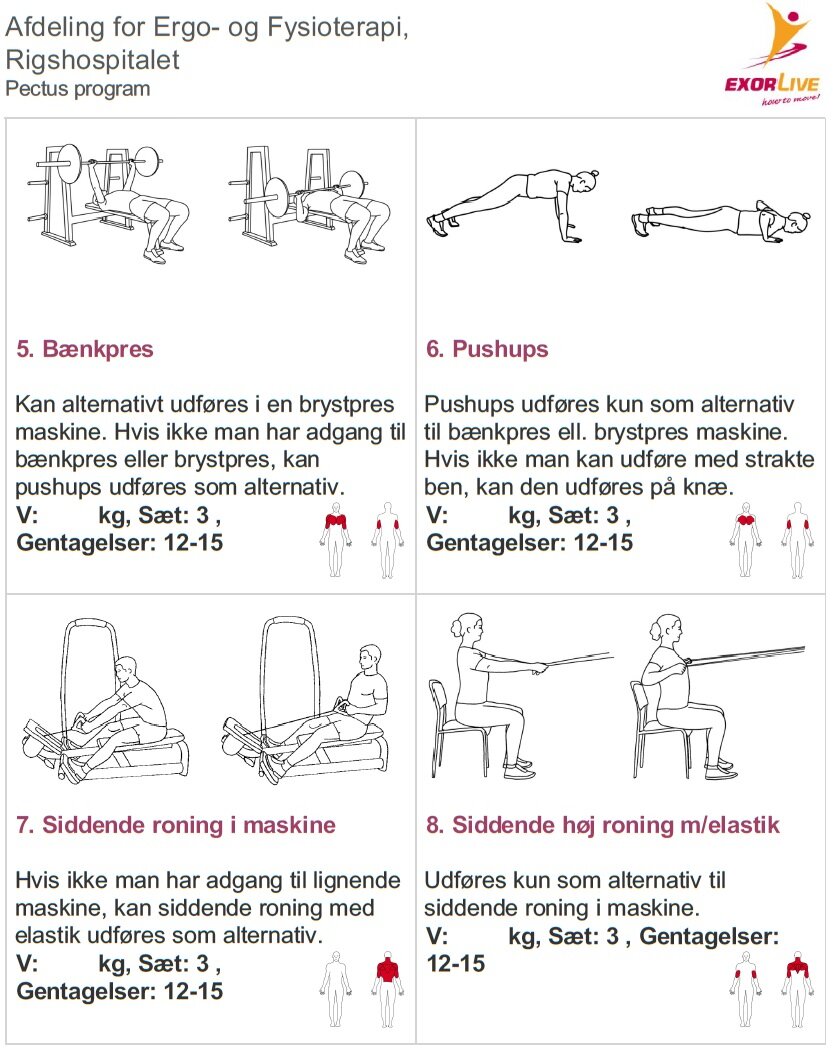 Afdeling for Ergo- og Fysioterapi, Rigshospitalet
Pectus program

EXORLIVE
how to move!

5. Bænkpres

Kan alternativt udføres i en brystpres maskine. Hvis ikke man har adgang til bænkpres eller brystpres, kan pushups udføres som alternativ.
V: kg, Sæt: 3 , Gentagelser: 12-15

6. Pushups

Pushups udføres kun som alternativ til bænkpres ell. brystpres maskine. Hvis ikke man kan udføre med strakte ben, kan den udføres på knæ.
V: kg, Sæt: 3 , Gentagelser: 12-15

7. Siddende roning i maskine

Hvis ikke man har adgang til lignende maskine, kan siddende roning med elastik udføres som alternativ.
V: kg, Sæt: 3 , Gentagelser: 12-15

8. Siddende høj roning m/elastik

Udføres kun som alternativ til siddende roning i maskine.
V: kg, Sæt: 3 , Gentagelser: 12-15